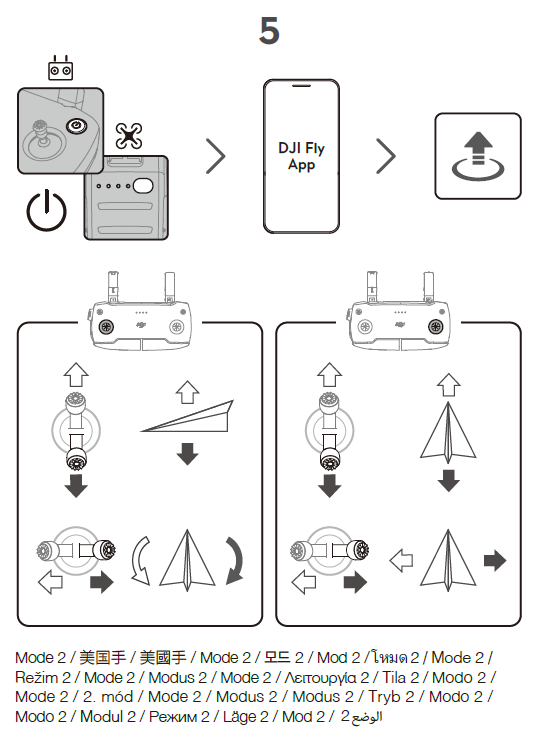 5

DJI Fly App

Mode 2 / 美国手 / 美國手 / Mode 2 / 모드 2 / Mod 2 / โหมด 2 / Mode 2 / Režim 2 / Mode 2 / Modus 2 / Mode 2 / Λειτουργία 2 / Tila 2 / Modo 2 / Mode 2 / 2. mód / Mode 2 / Modus 2 / Modus 2 / Tryb 2 / Modo 2 / Modo 2 / Modul 2 / Режим 2 / Läge 2 / Mod 2 / الوضع 2